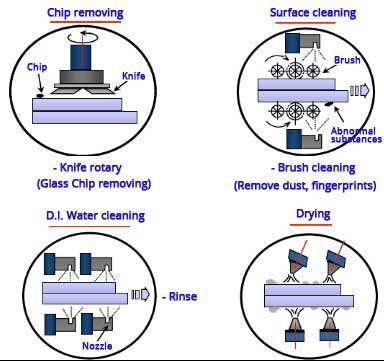 Chip removing

Chip

Knife

- Knife rotary
(Glass Chip removing)

Surface cleaning

Brush

Abnormal substances

- Brush cleaning
(Remove dust, fingerprints)

D.I. Water cleaning

- Rinse

Nozzle

Drying